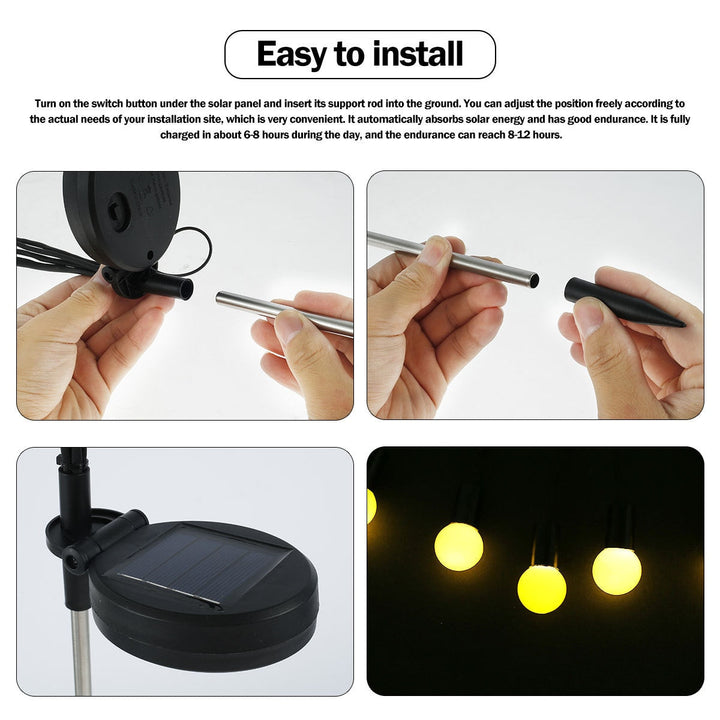 Easy to install

Turn on the switch button under the solar panel and insert its support rod into the ground. You can adjust the position freely according to the actual needs of your installation site, which is very convenient. It automatically absorbs solar energy and has good endurance. It is fully charged in about 6-8 hours during the day, and the endurance can reach 8-12 hours.